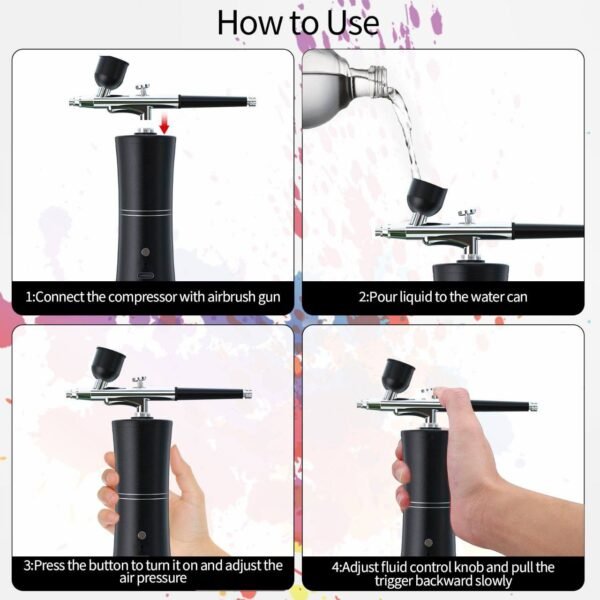 How to Use

1:Connect the compressor with airbrush gun

2:Pour liquid to the water can

3:Press the button to turn it on and adjust the air pressure

4:Adjust fluid control knob and pull the trigger backward slowly