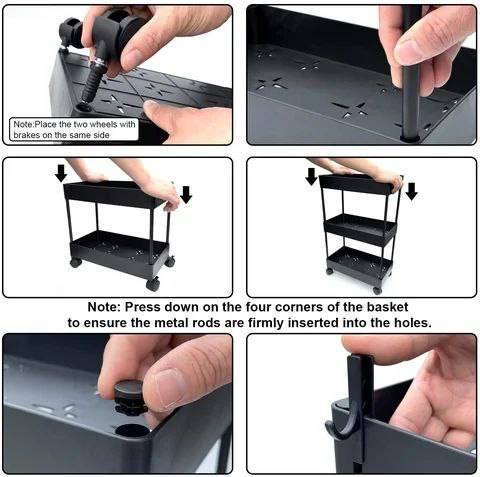 Note:Place the two wheels with brakes on the same side

Note: Press down on the four corners of the basket to ensure the metal rods are firmly inserted into the holes.