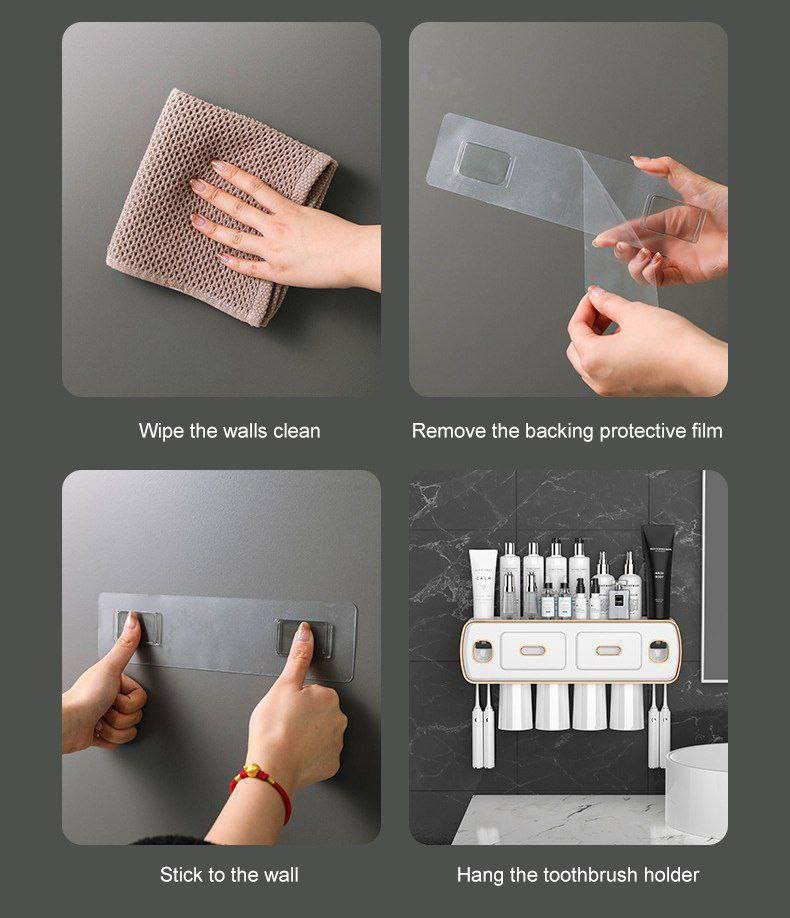 Wipe the walls clean

Remove the backing protective film

Stick to the wall

Hang the toothbrush holder