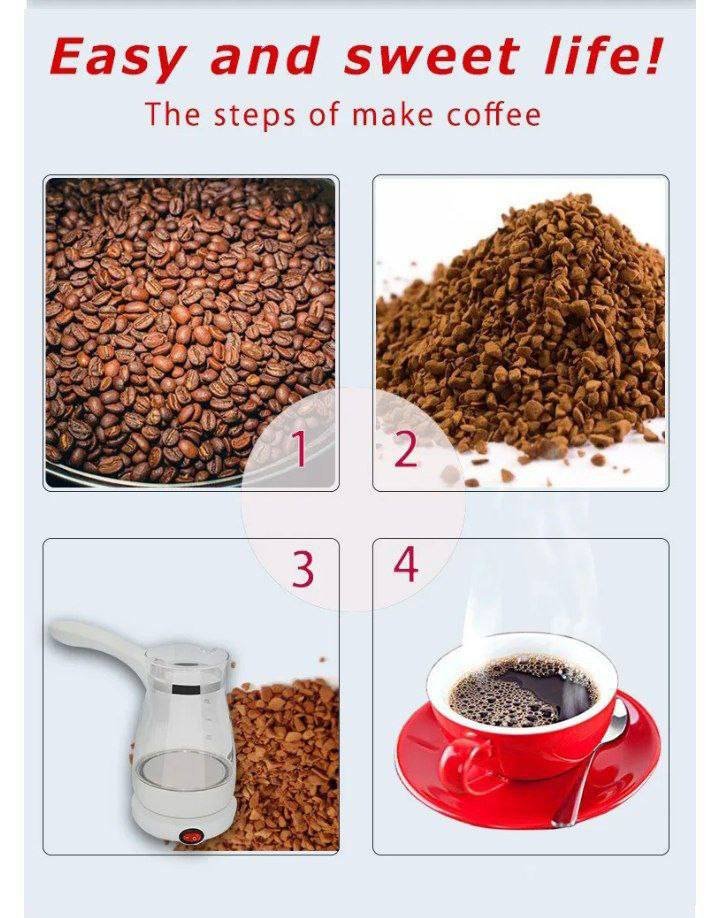 Easy and sweet life!

The steps of make coffee

1

2

3

4