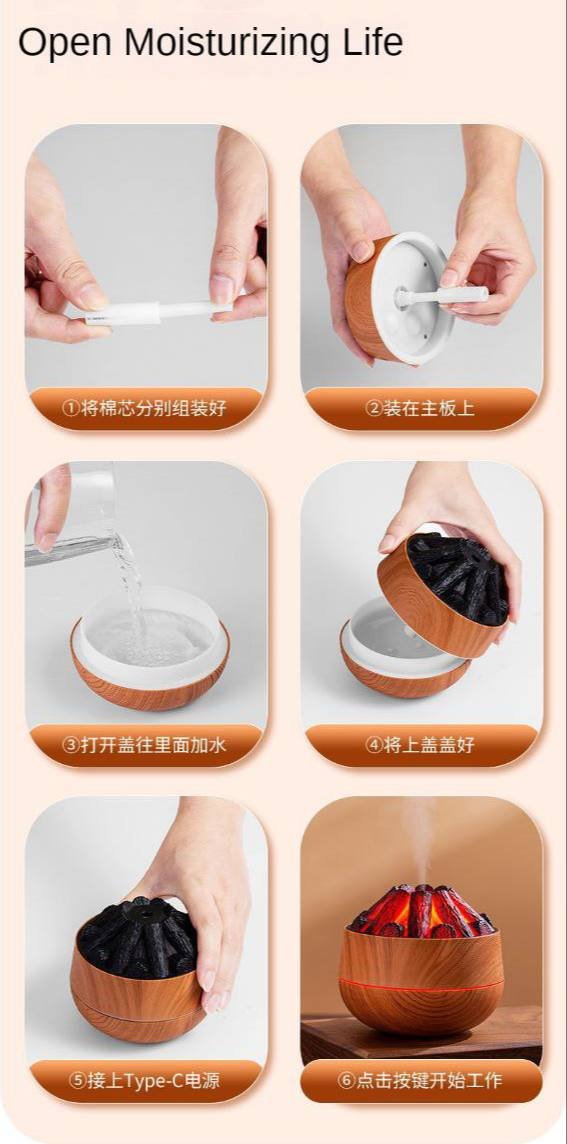 Open Moisturizing Life

①将棉芯分别组装好

②装在主板上

③打开盖往里面加水

④将上盖盖好

⑤接上Type-C电源

⑥点击按键开始工作