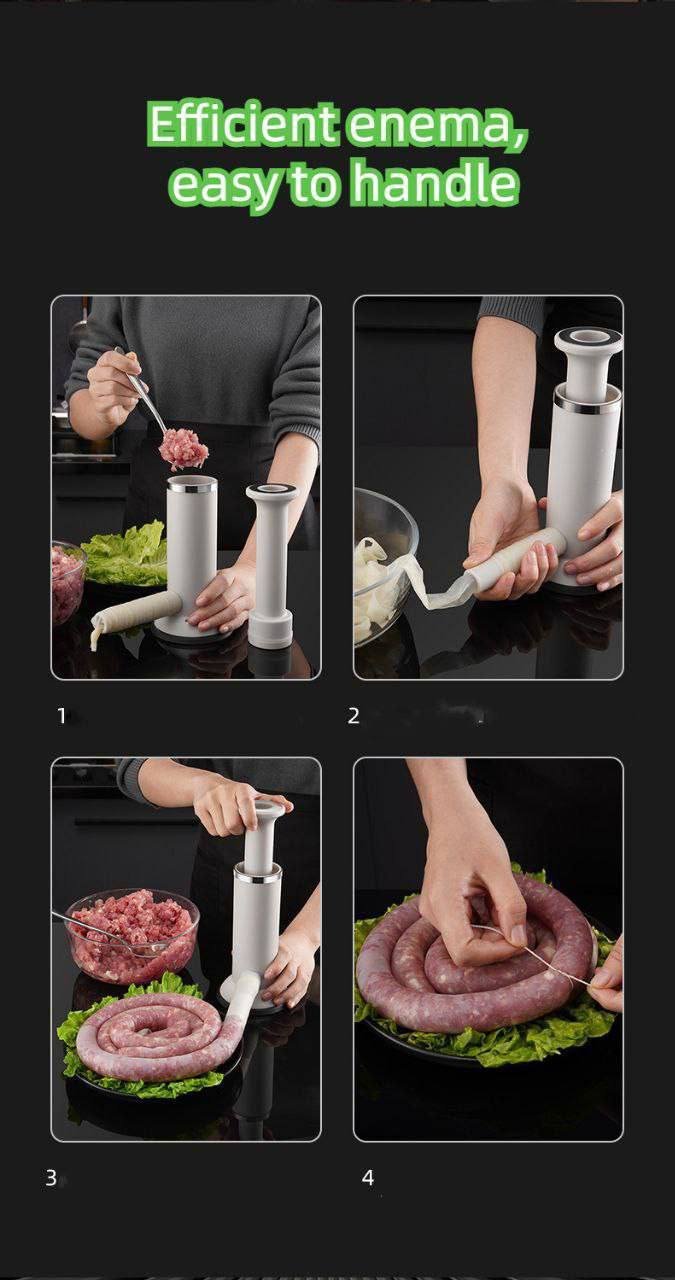 Efficient enema,
easy to handle

1

2

3

4